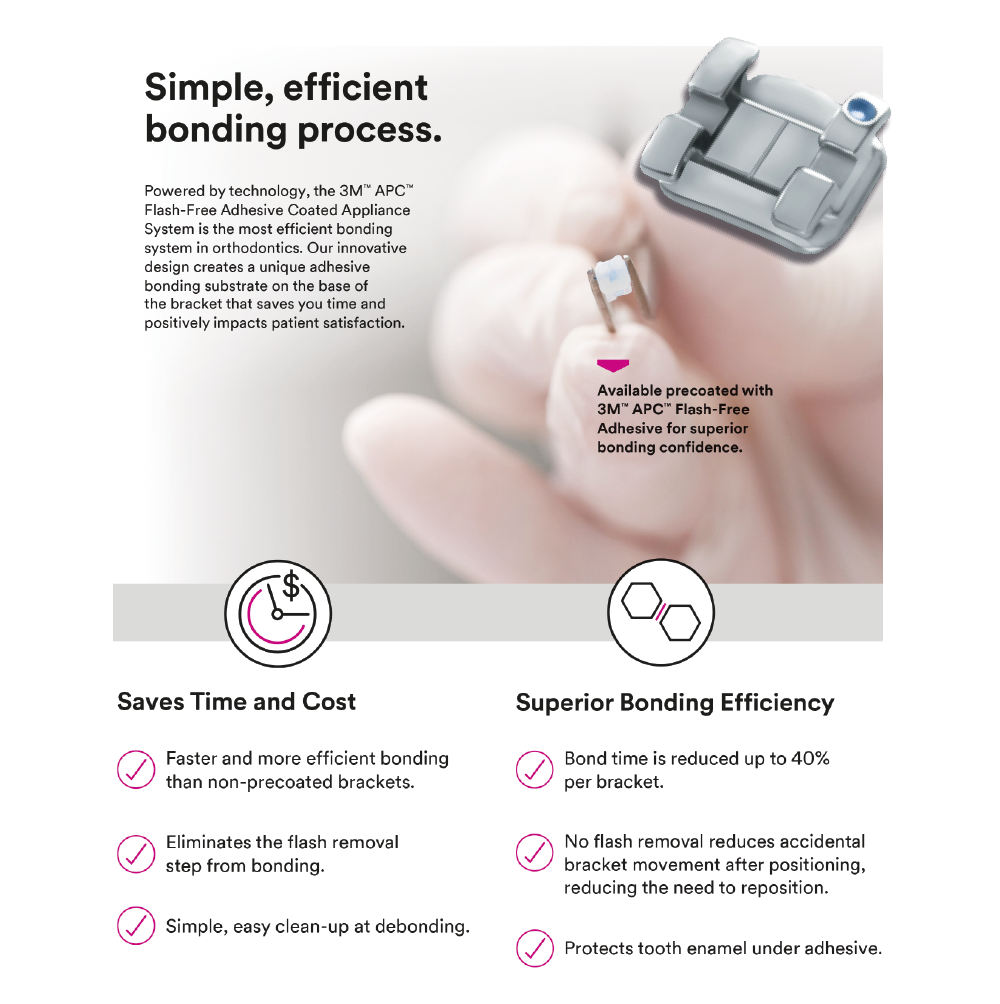 Simple, efficient bonding process.

Powered by technology, the 3M™ APC™ Flash-Free Adhesive Coated Appliance System is the most efficient bonding system in orthodontics. Our innovative design creates a unique adhesive bonding substrate on the base of the bracket that saves you time and positively impacts patient satisfaction.

Available precoated with 3M™ APC™ Flash-Free Adhesive for superior bonding confidence.

$

Saves Time and Cost

Faster and more efficient bonding than non-precoated brackets.

Eliminates the flash removal step from bonding.

Simple, easy clean-up at debonding.

Superior Bonding Efficiency

Bond time is reduced up to 40% per bracket.

No flash removal reduces accidental bracket movement after positioning, reducing the need to reposition.

Protects tooth enamel under adhesive.